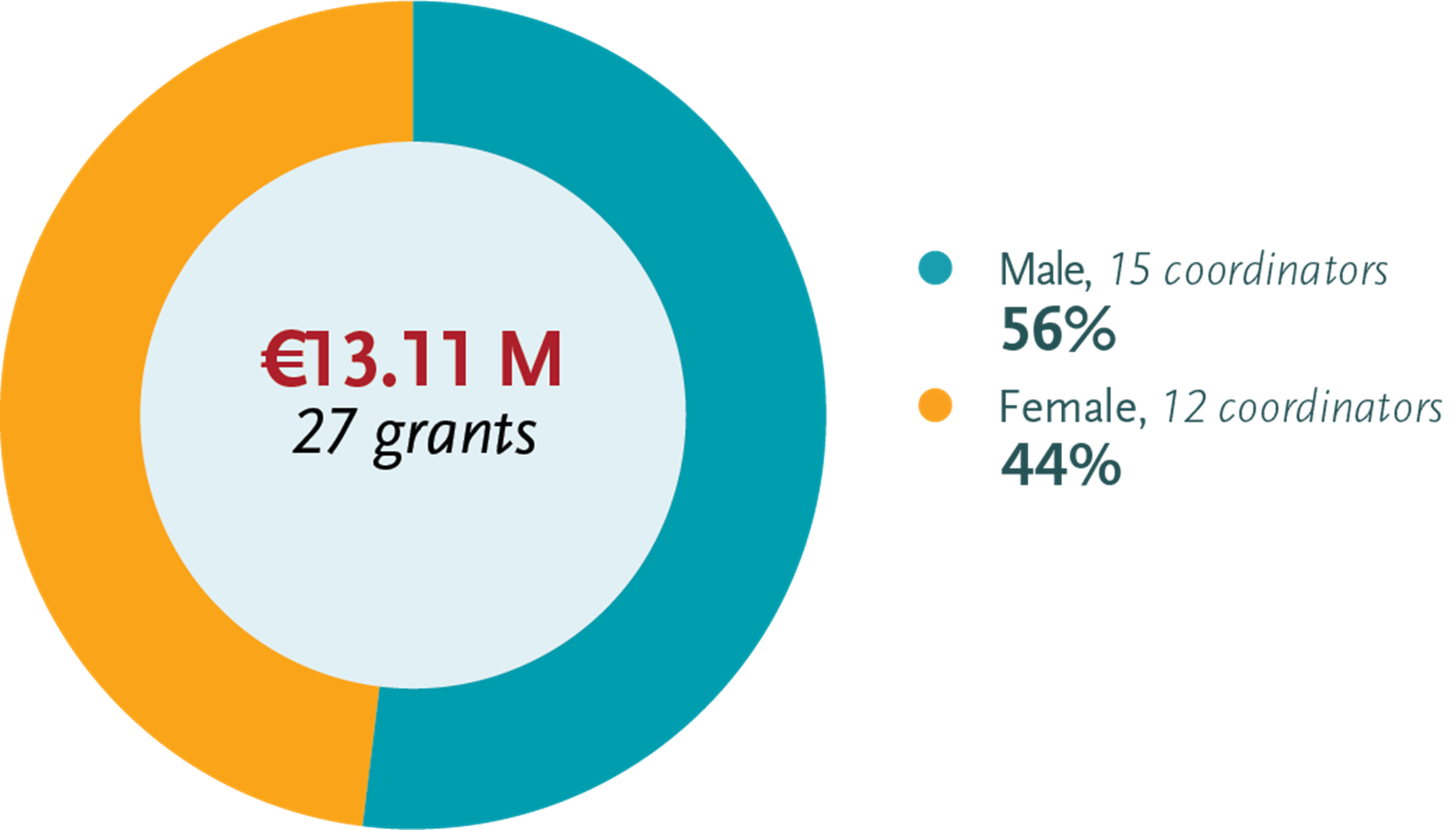 €13.11 M
27 grants

Male, 15 coordinators
56%

Female, 12 coordinators
44%